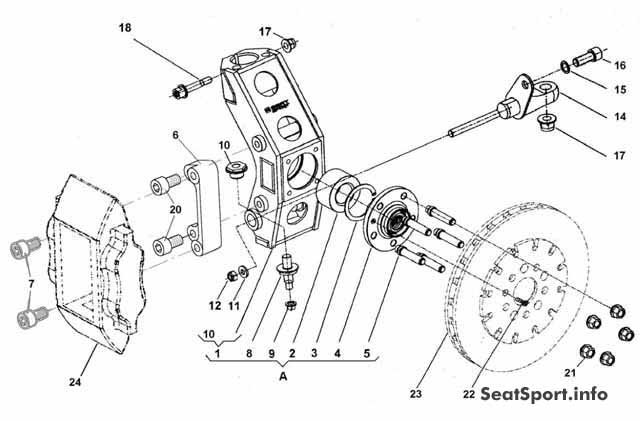 18
17
16
15
14
17
6
10
20
7
12
11
10
1
8
9
2
3
4
5
A
24
23
22
21
SeatSport.info